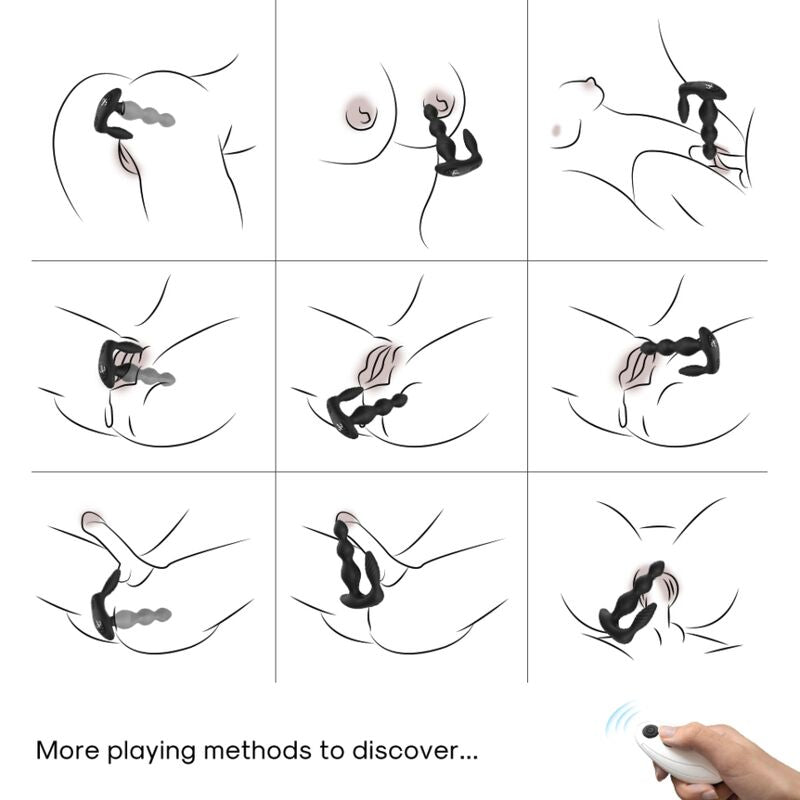 More playing methods to discover...